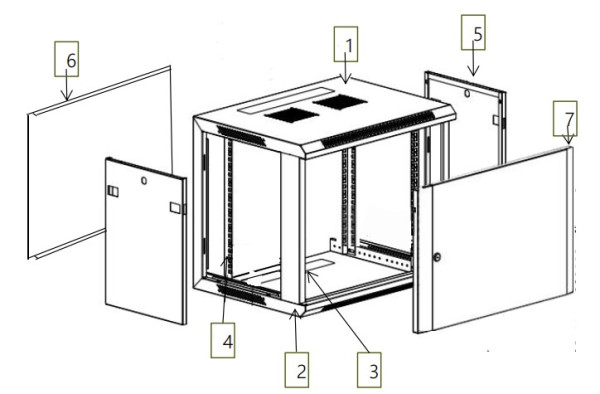 6
1
5
7
4
2
3