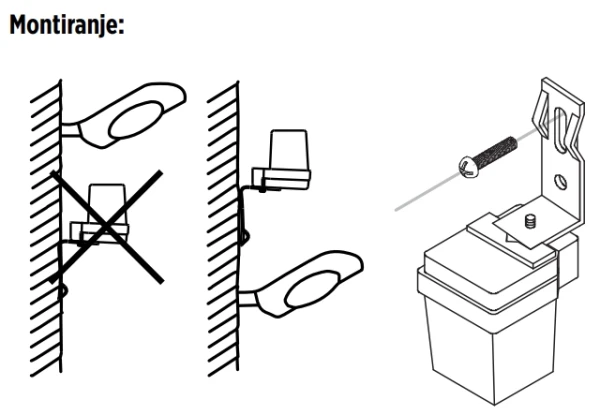 Montiranje: